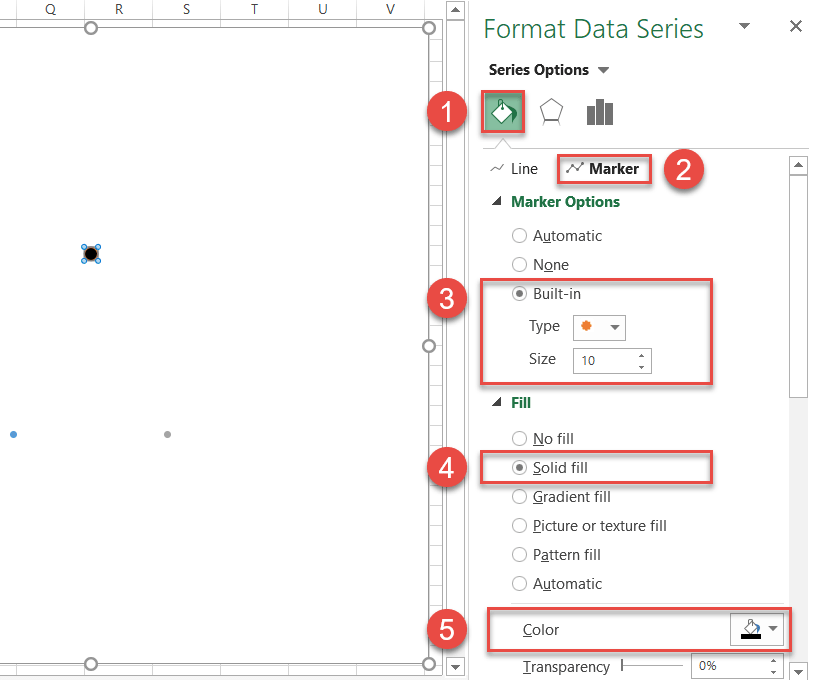 Q R S T U V

Format Data Series

Series Options

1

Line Marker 2

Marker Options

Automatic

None

3

Built-in

Type

Size 10

Fill

No fill

4 Solid fill

Gradient fill

Picture or texture fill

Pattern fill

Automatic

5 Color

Transparency 0%